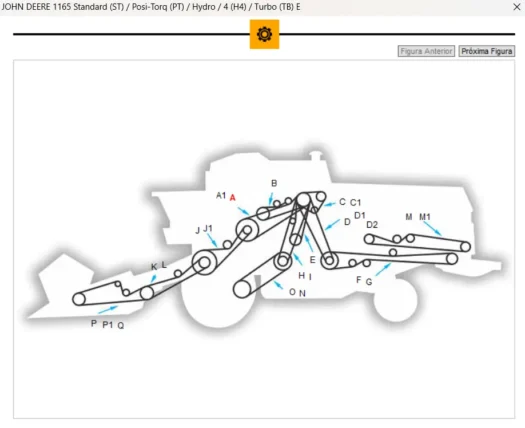 JOHN DEERE 1165 Standard (ST) / Posi-Torq (PT) / Hydro / 4 (H4) / Turbo (TB) E

Figura Anterior Próxima Figura

B
A1 A
C C1
D1
D
D2
M M1
J J1
E
K L
H I
F G
O N
P P1 Q