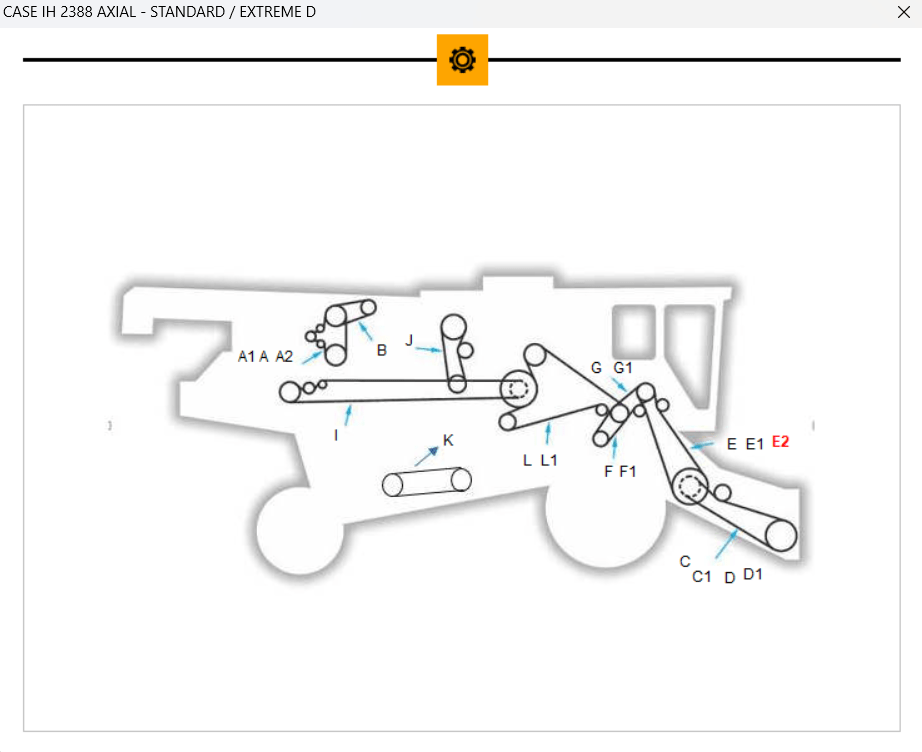 CASE IH 2388 AXIAL - STANDARD / EXTREME D

A1 A A2
B
J
G G1
I
K
L L1
F F1
E E1 E2
C
C1 D D1