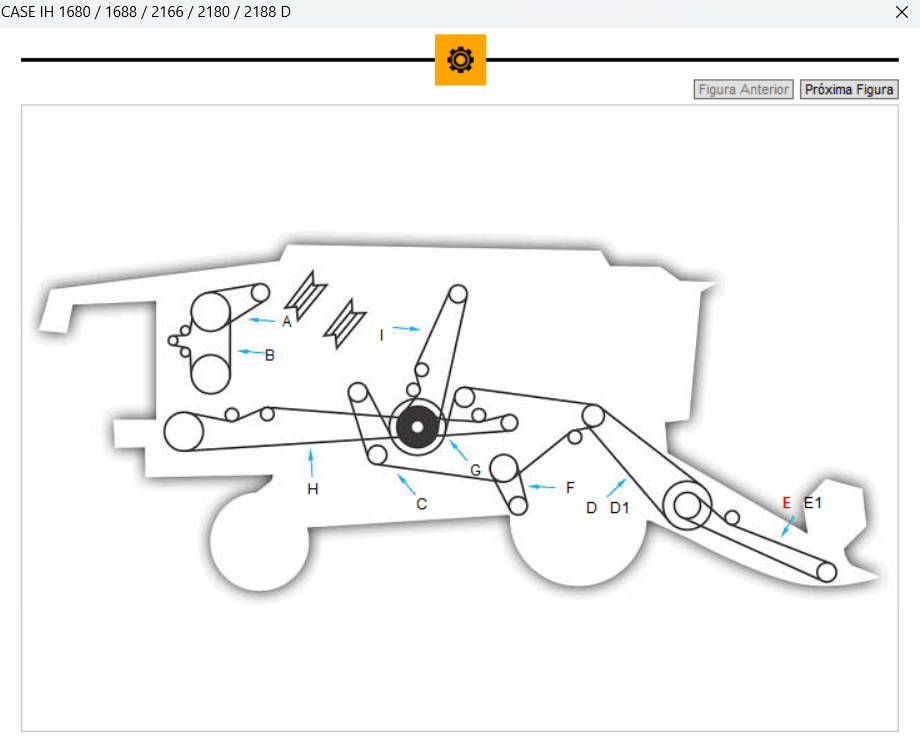 CASE IH 1680 / 1688 / 2166 / 2180 / 2188 D

Figura Anterior
Próxima Figura

A
B
I
H
C
G
F
D
D1
E
E1