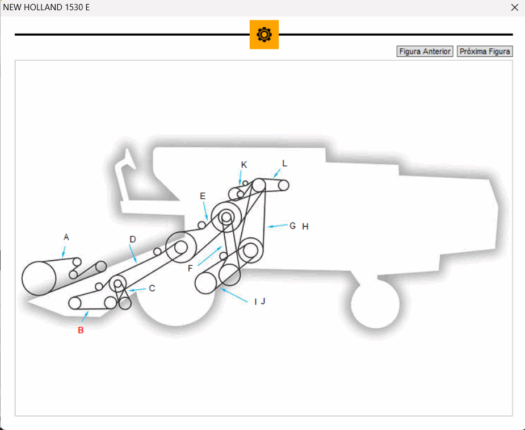 NEW HOLLAND 1530 E

Figura Anterior Próxima Figura

K L
E
G H
A
D
F
C
I J
B