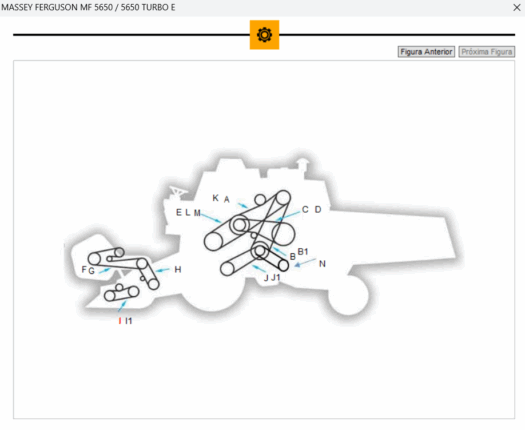 MASSEY FERGUSON MF 5650 / 5650 TURBO E

Figura Anterior
Próxima Figura

K A
E L M
C D
B B1
N
J J1
F G
H
I I1