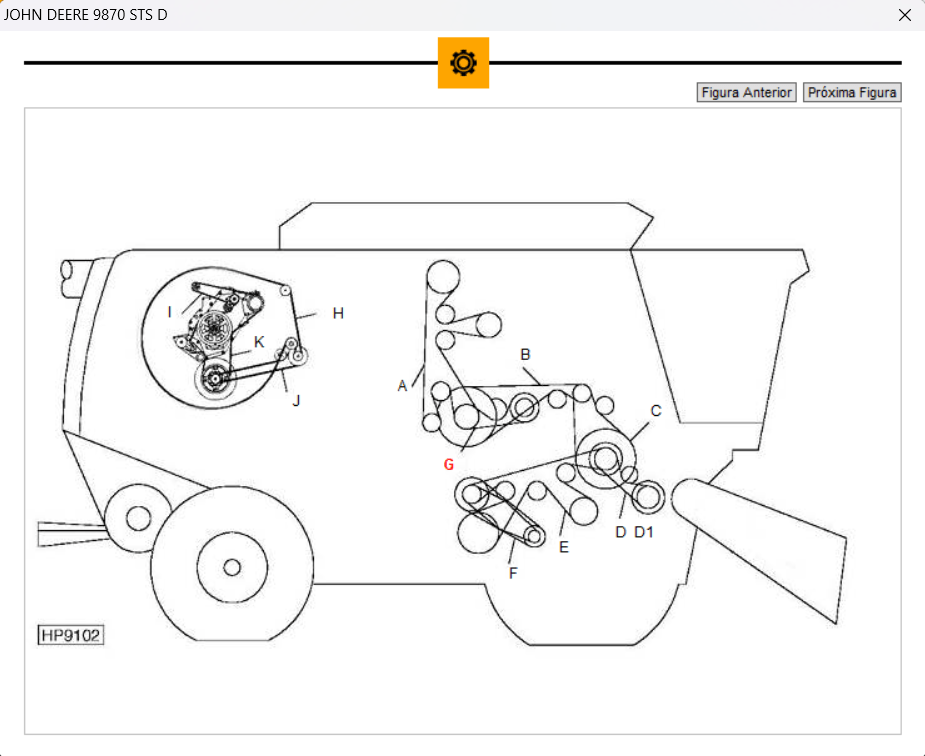 JOHN DEERE 9870 STS D

Figura Anterior Próxima Figura

I
H
K
J
A
B
C
G
D D1
E
F
HP9102