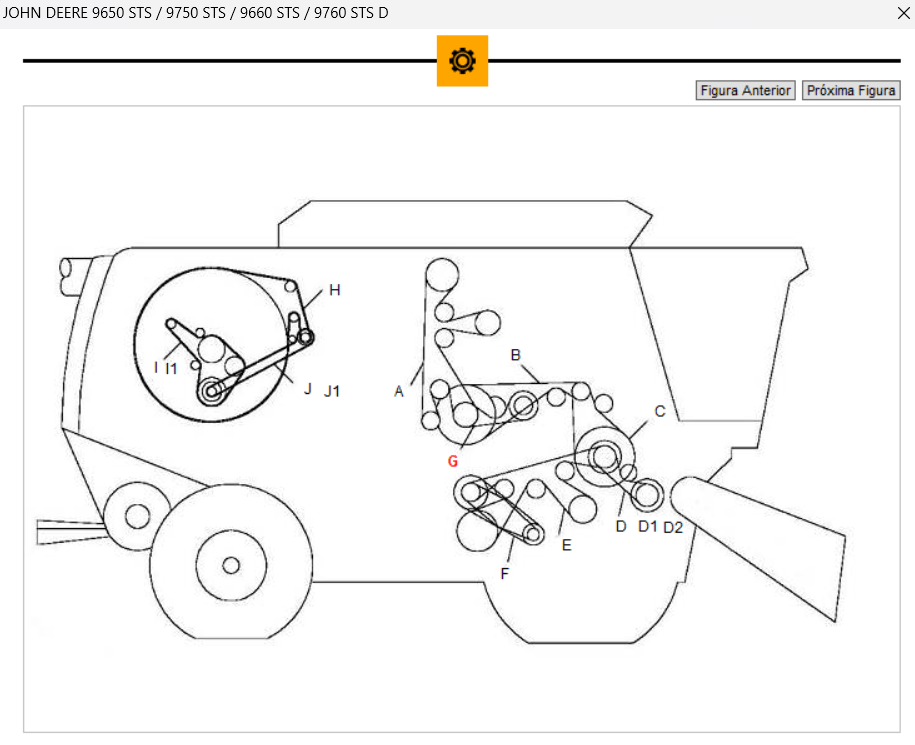 JOHN DEERE 9650 STS / 9750 STS / 9660 STS / 9760 STS D

Figura Anterior
Próxima Figura

H
I
I1
J
J1
A
B
C
G
D
D1
D2
E
F