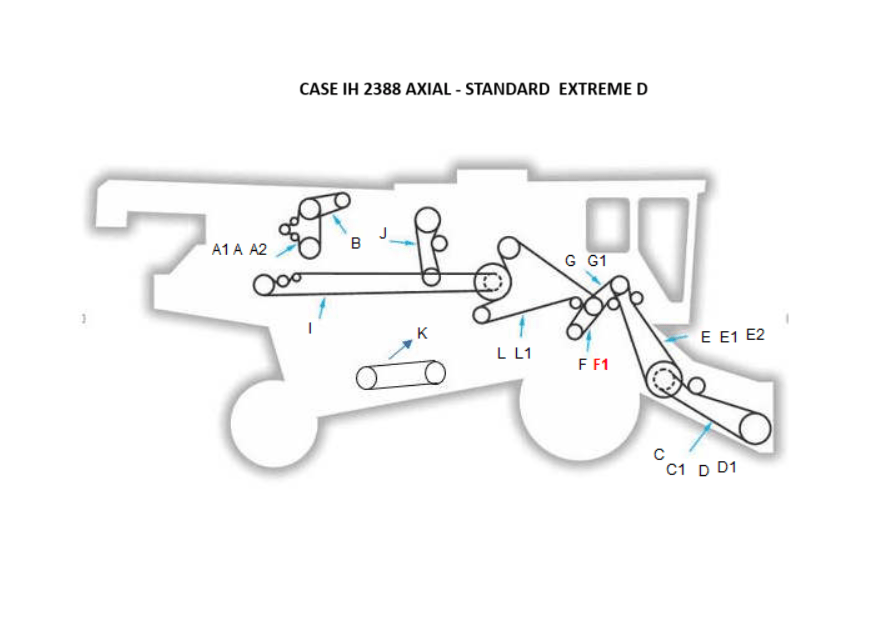 CASE IH 2388 AXIAL - STANDARD EXTREME D

A1 A A2

B

J

G G1

I

K

L L1

F F1

E E1 E2

C

C1 D D1