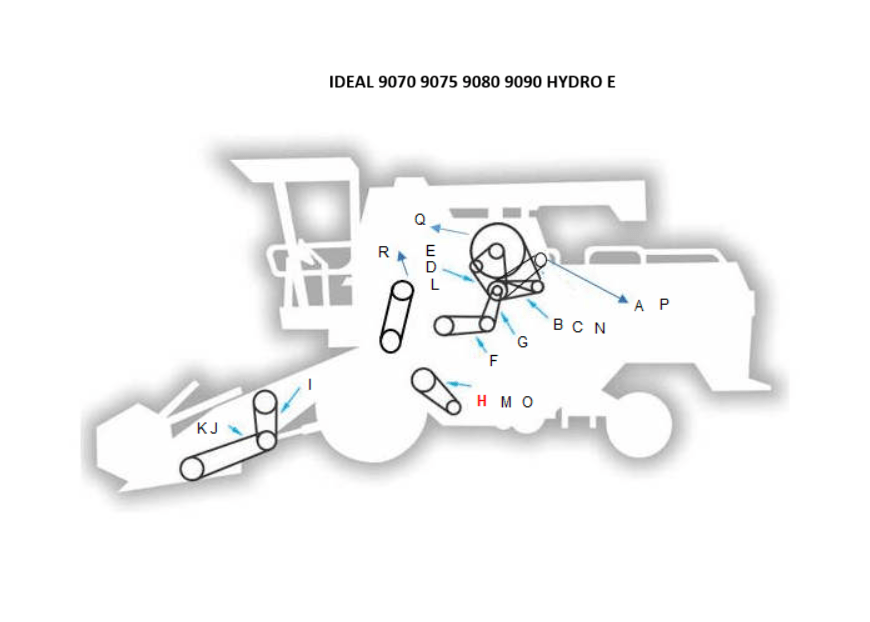 IDEAL 9070 9075 9080 9090 HYDRO E

Q

R

E
D
L

A P

B C N

G

F

I

H M O

K J