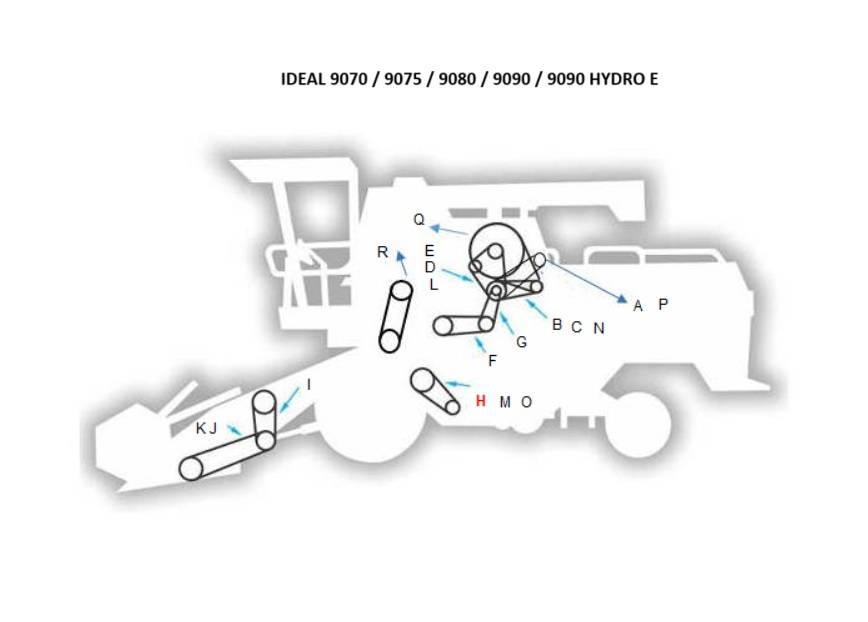 IDEAL 9070 / 9075 / 9080 / 9090 / 9090 HYDRO E

Q

R

E
D
L

A P

B C N

G

F

I

H M O

K J